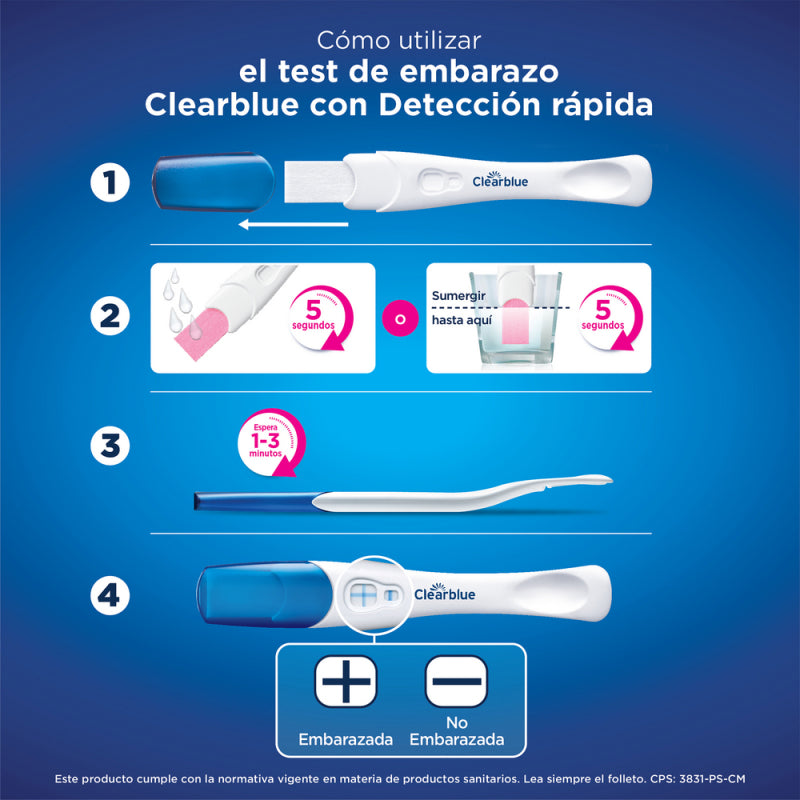 Cómo utilizar
el test de embarazo
Clearblue con Detección rápida

1

Clearblue

2

5 segundos

o

Sumergir hasta aquí

5 segundos

3

Espera 1-3 minutos

4

Clearblue

Embarazada

No Embarazada

Este producto cumple con la normativa vigente en materia de productos sanitarios. Lea siempre el folleto. CPS: 3831-PS-CM